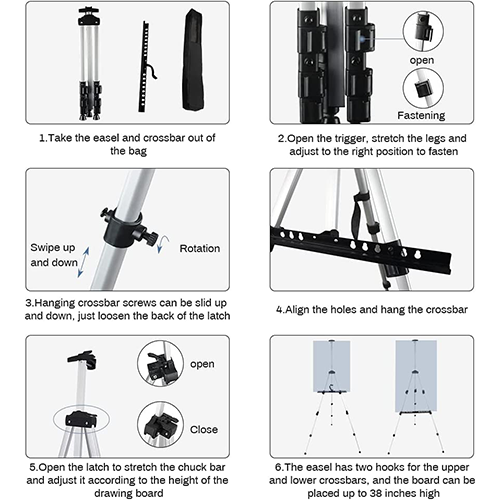 1.Take the easel and crossbar out of the bag

open

Fastening

2.Open the trigger, stretch the legs and adjust to the right position to fasten

Swipe up and down

Rotation

3.Hanging crossbar screws can be slid up and down, just loosen the back of the latch

4.Align the holes and hang the crossbar

open

Close

5.Open the latch to stretch the chuck bar and adjust it according to the height of the drawing board

6.The easel has two hooks for the upper and lower crossbars, and the board can be placed up to 38 inches high